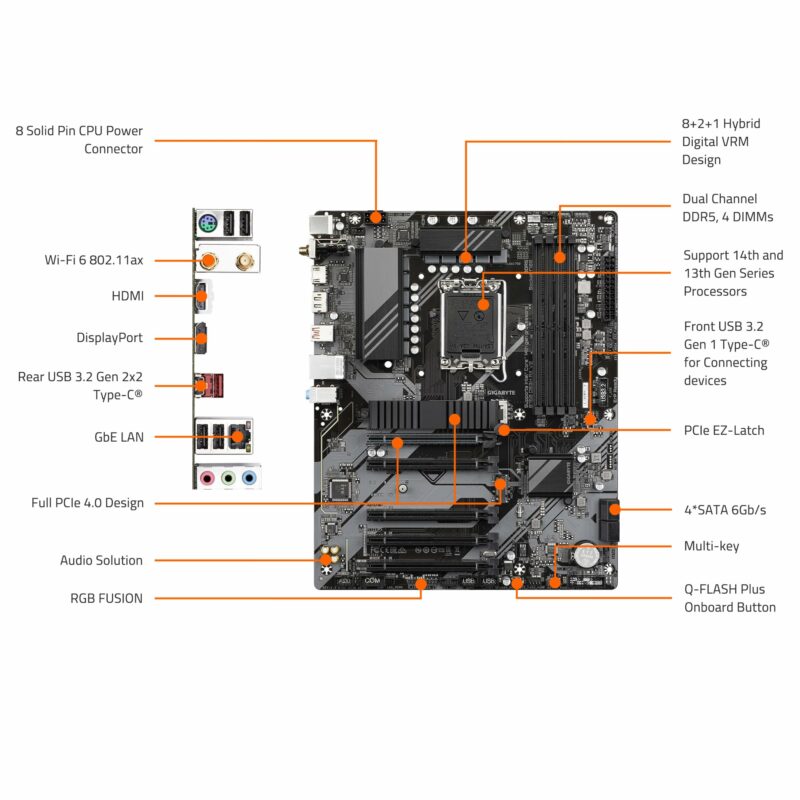 8 Solid Pin CPU Power Connector

Wi-Fi 6 802.11ax

HDMI

DisplayPort

Rear USB 3.2 Gen 2x2 Type-C®

GbE LAN

Full PCIe 4.0 Design

Audio Solution

RGB FUSION

8+2+1 Hybrid Digital VRM Design

Dual Channel DDR5, 4 DIMMs

Support 14th and 13th Gen Series Processors

Front USB 3.2 Gen 1 Type-C® for Connecting devices

PCIe EZ-Latch

4*SATA 6Gb/s

Multi-key

Q-FLASH Plus Onboard Button

GIGABYTE

COM

USB

USB