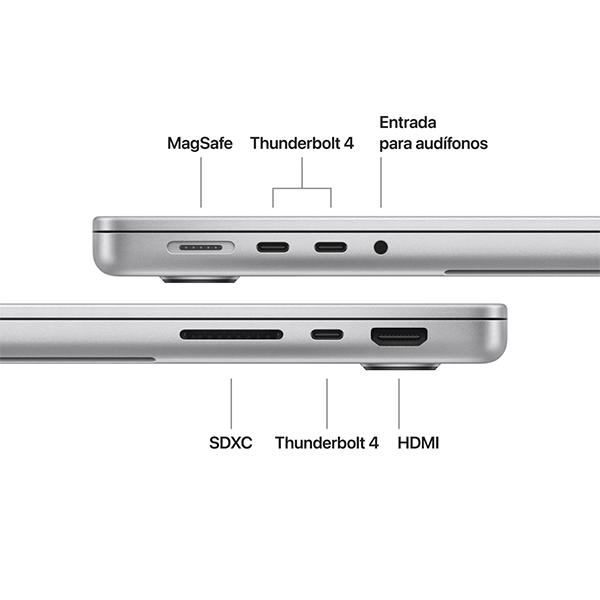 MagSafe

Thunderbolt 4

Entrada para audífonos

SDXC

Thunderbolt 4

HDMI